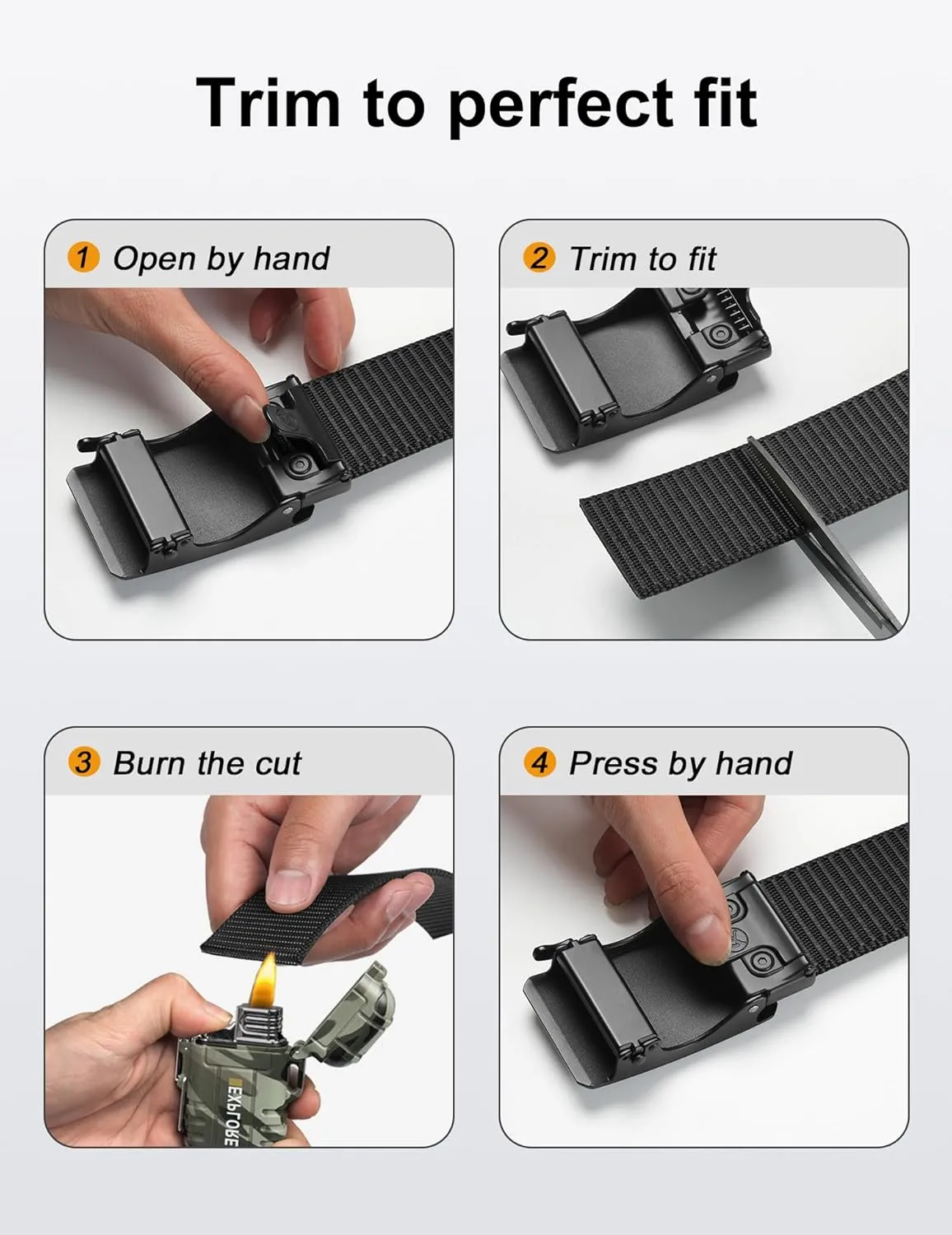 Trim to perfect fit

1 Open by hand

2 Trim to fit

3 Burn the cut

EXPLORE

4 Press by hand