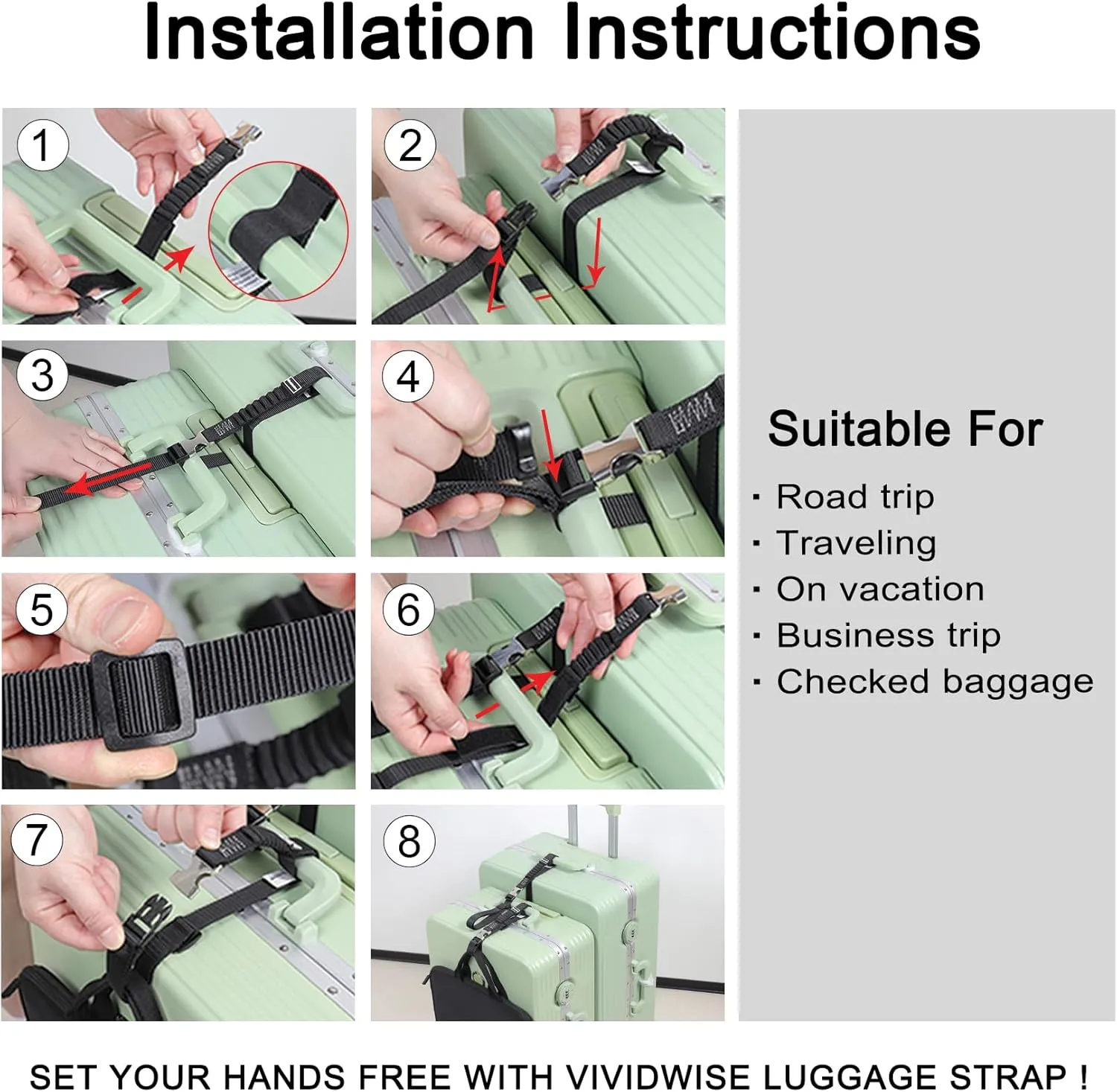 Installation Instructions

1

2

3

4

5

6

7

8

Suitable For

· Road trip
· Traveling
· On vacation
· Business trip
· Checked baggage

SET YOUR HANDS FREE WITH VIVIDWISE LUGGAGE STRAP !